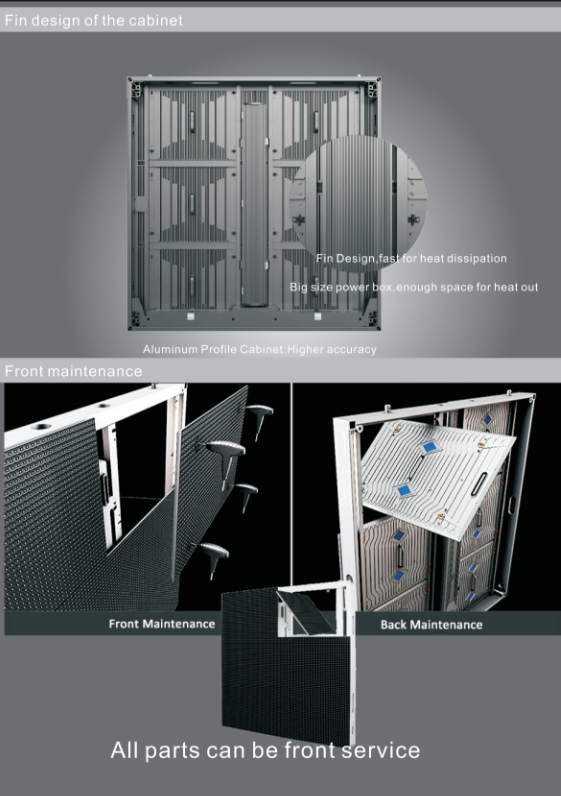 Fin design of the cabinet

Fin Design,fast for heat dissipation

Big size power box,enough space for heat out

Aluminum Profile Cabinet:Higher accuracy

Front maintenance

Front Maintenance

Back Maintenance

All parts can be front service